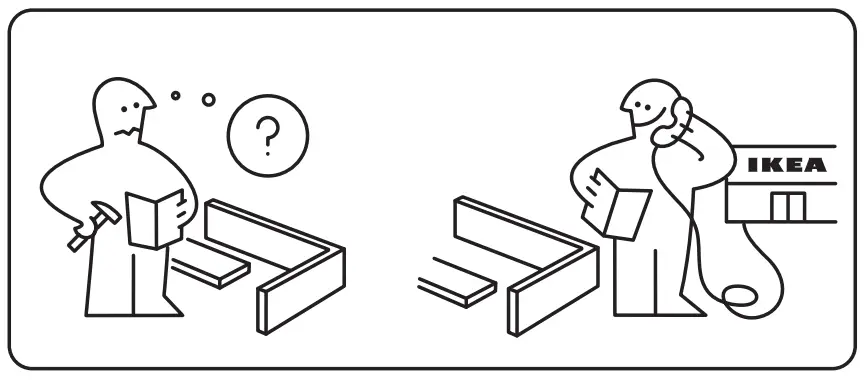 ?

IKEA