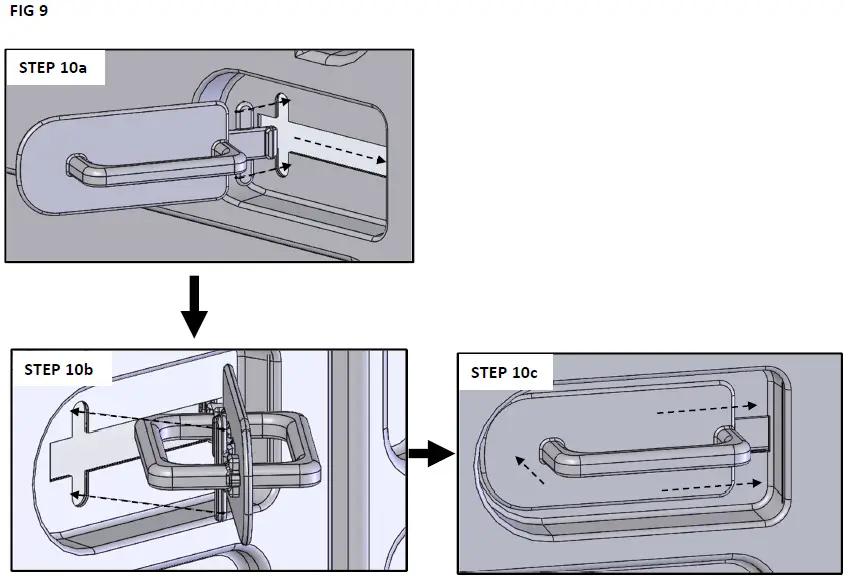 FIG 9

STEP 10a

STEP 10b

STEP 10c