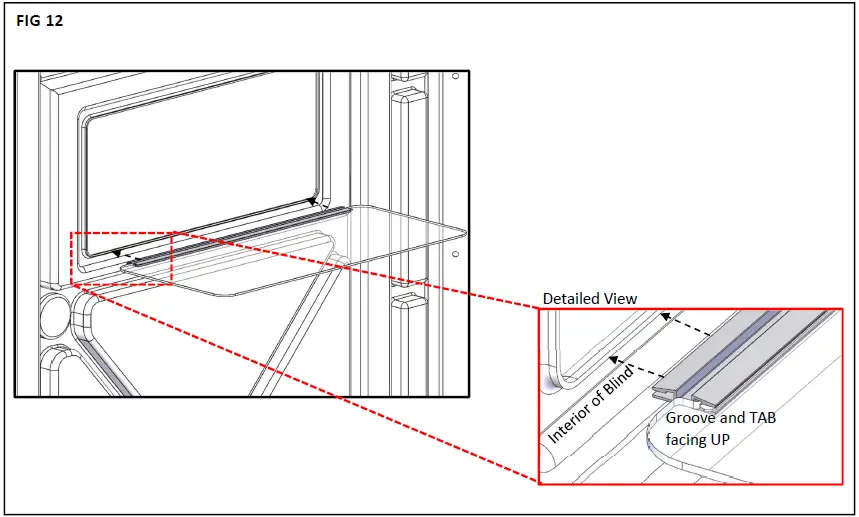 FIG 12

Detailed View

Interior of Blind

Groove and TAB facing UP