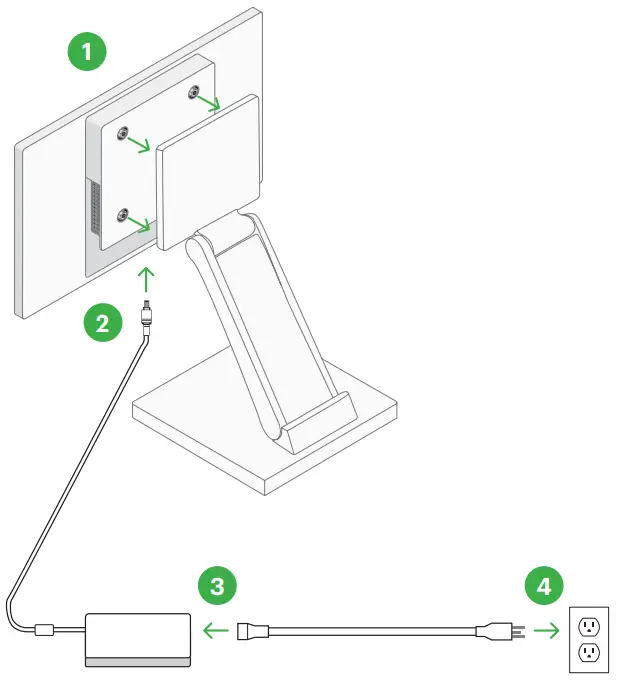 1

2

3

4