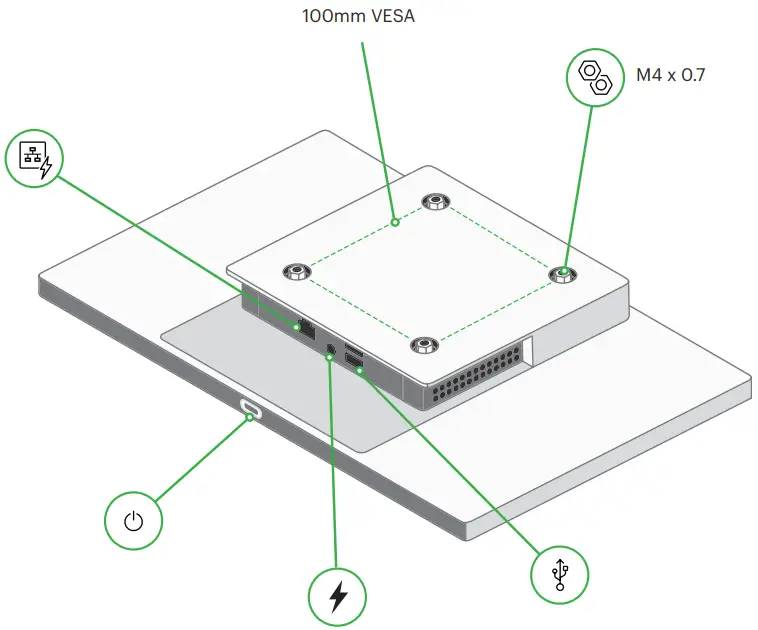 100mm VESA

M4 x 0.7