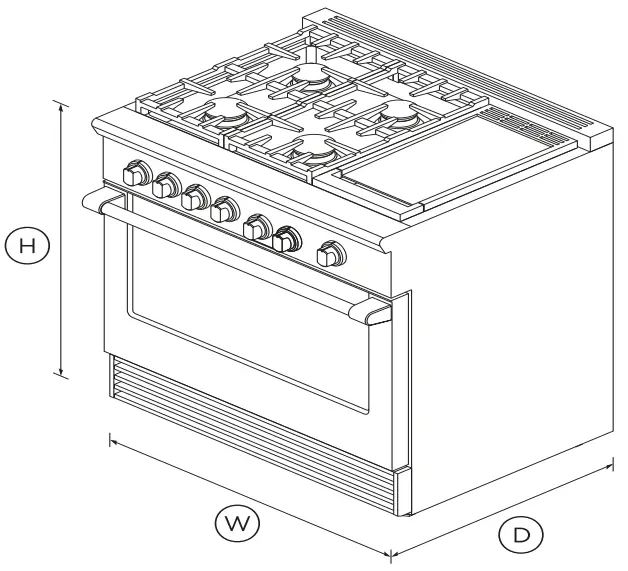 H

W

D