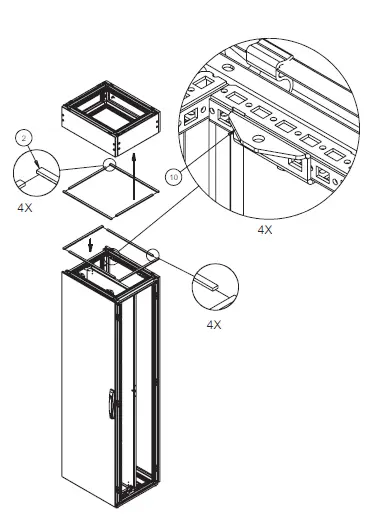 2

4X

10

4X

4X