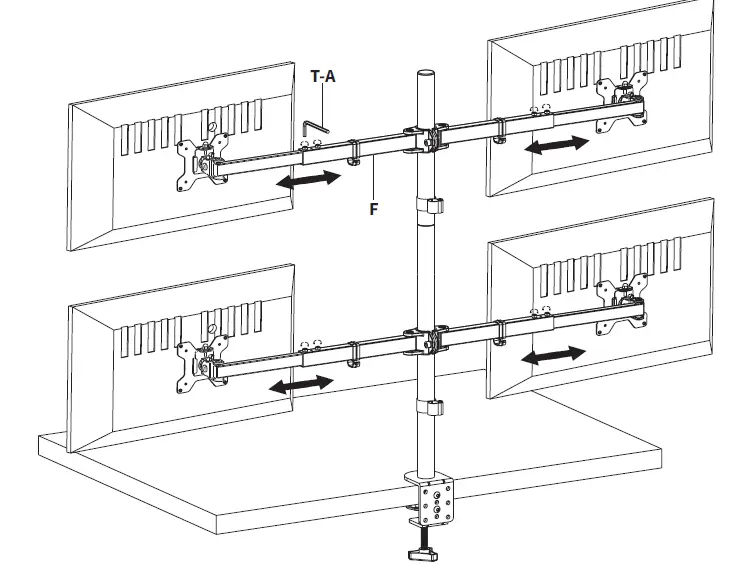 T-A

F