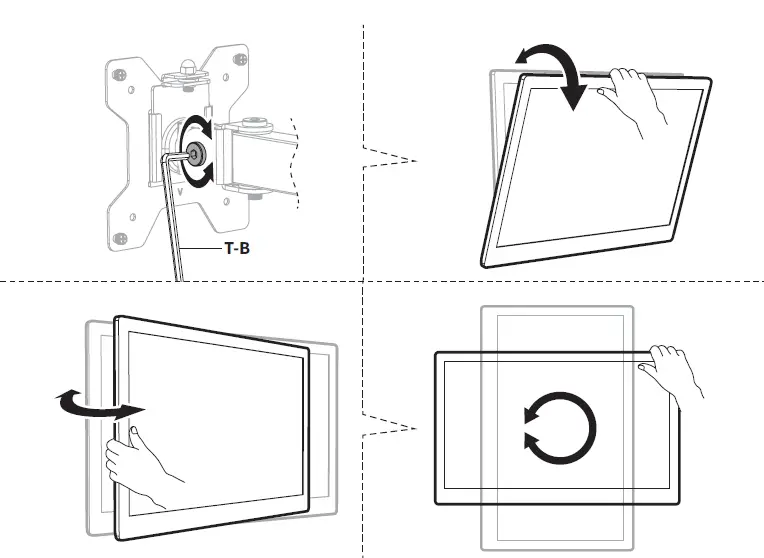 T-B