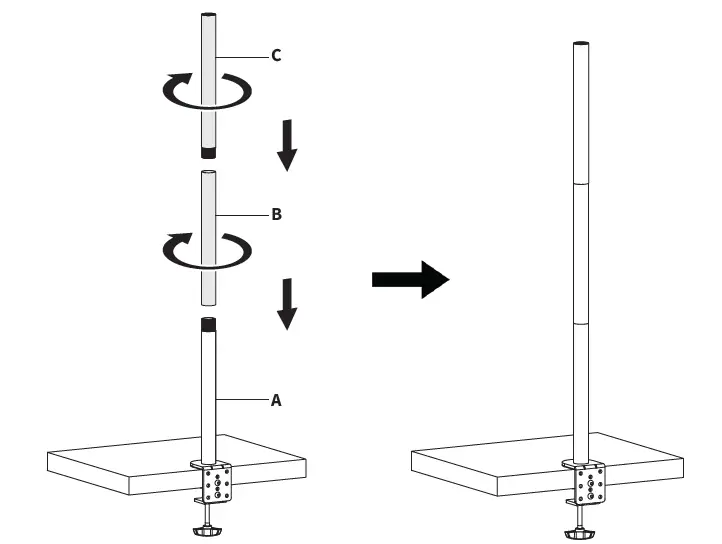 C
B
A