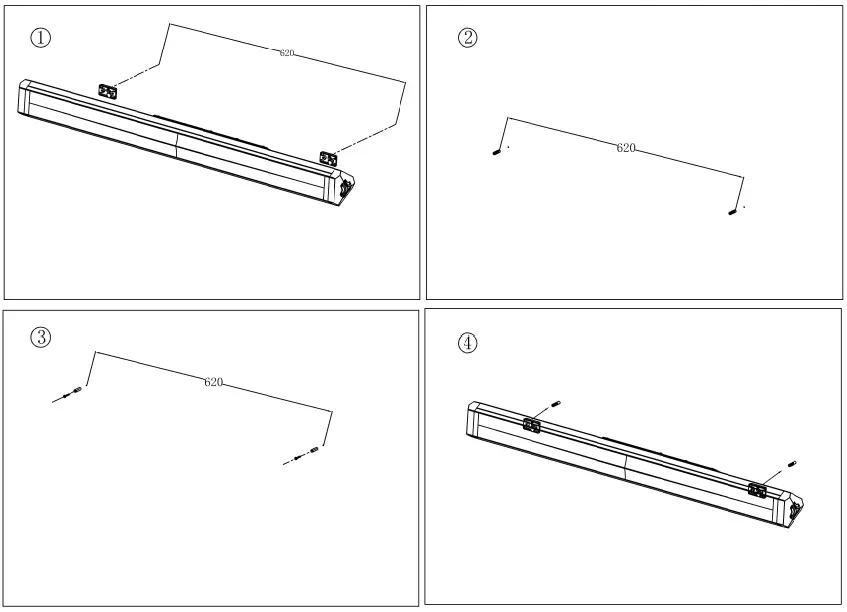 ①

620

②

620

③

620

④