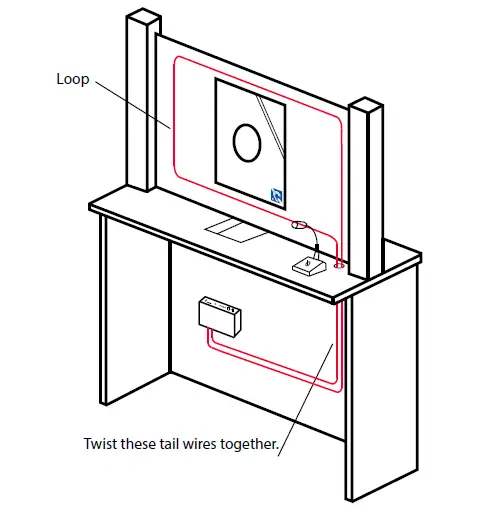 Loop

Twist these tail wires together.