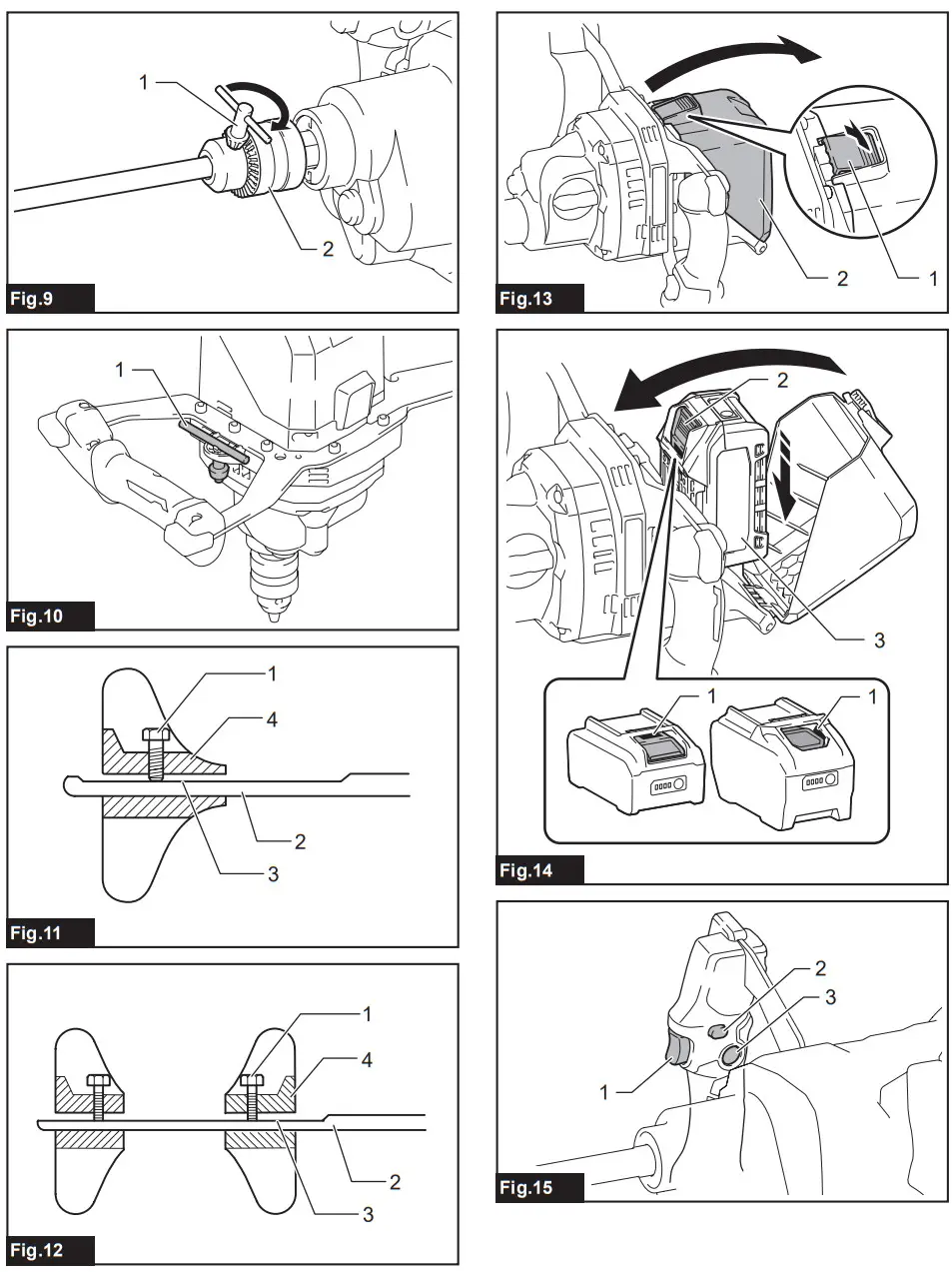 1

2

Fig.9

1

Fig.10

1

4

2

3

Fig.11

1

4

2

3

Fig.12

2

1

Fig.13

2

3

1

1

Fig.14

2

3

1

Fig.15