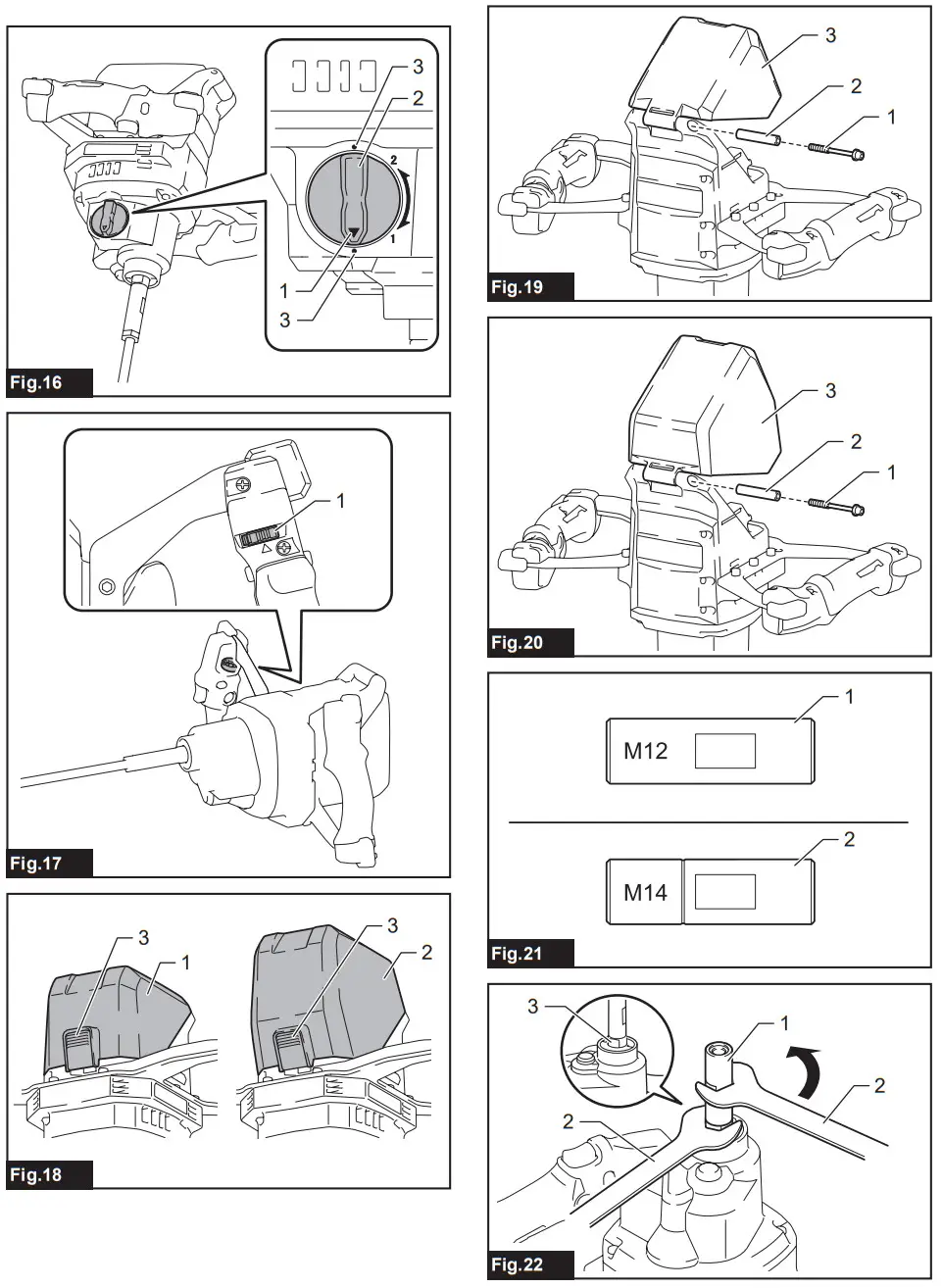 3
2
2
1
1
3
Fig.16

1
Fig.17

3
1
3
2
Fig.18

3
2
1
Fig.19

3
2
1
Fig.20

1
M12
2
M14
Fig.21

3
1
2
2
Fig.22