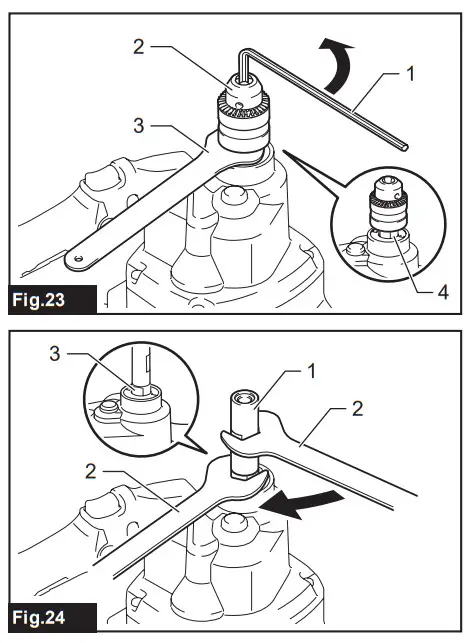 2
1
3
4
Fig.23

3
1
2
2
Fig.24