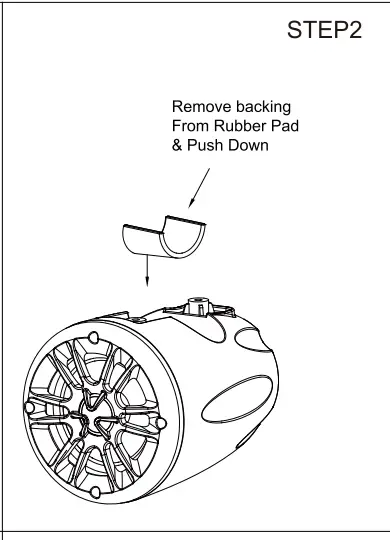 STEP2

Remove backing
From Rubber Pad
& Push Down