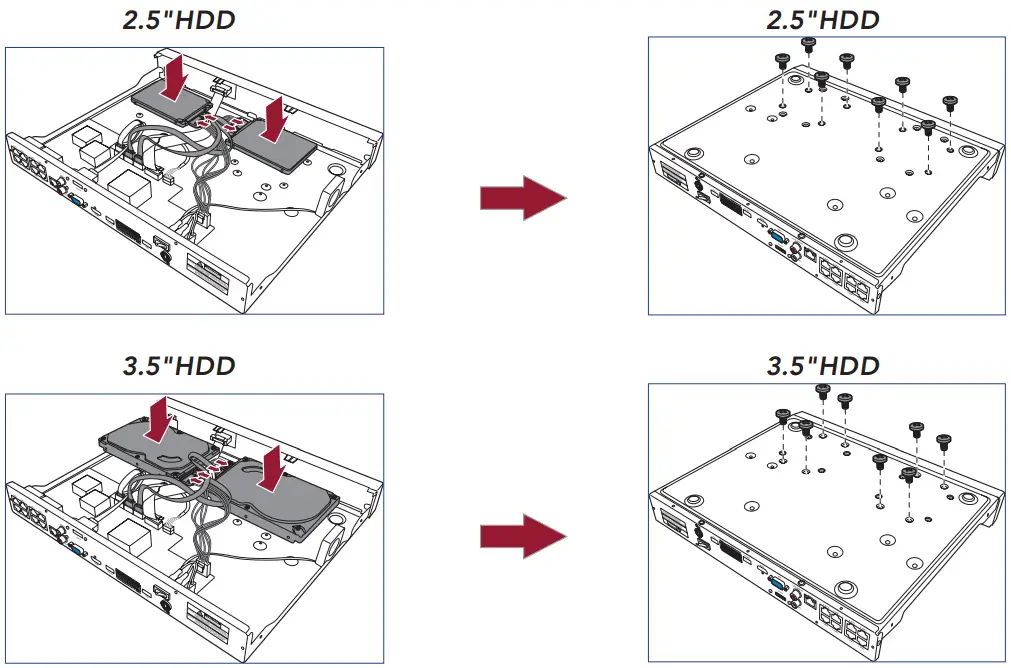 2.5"HDD

2.5"HDD

3.5"HDD

3.5"HDD