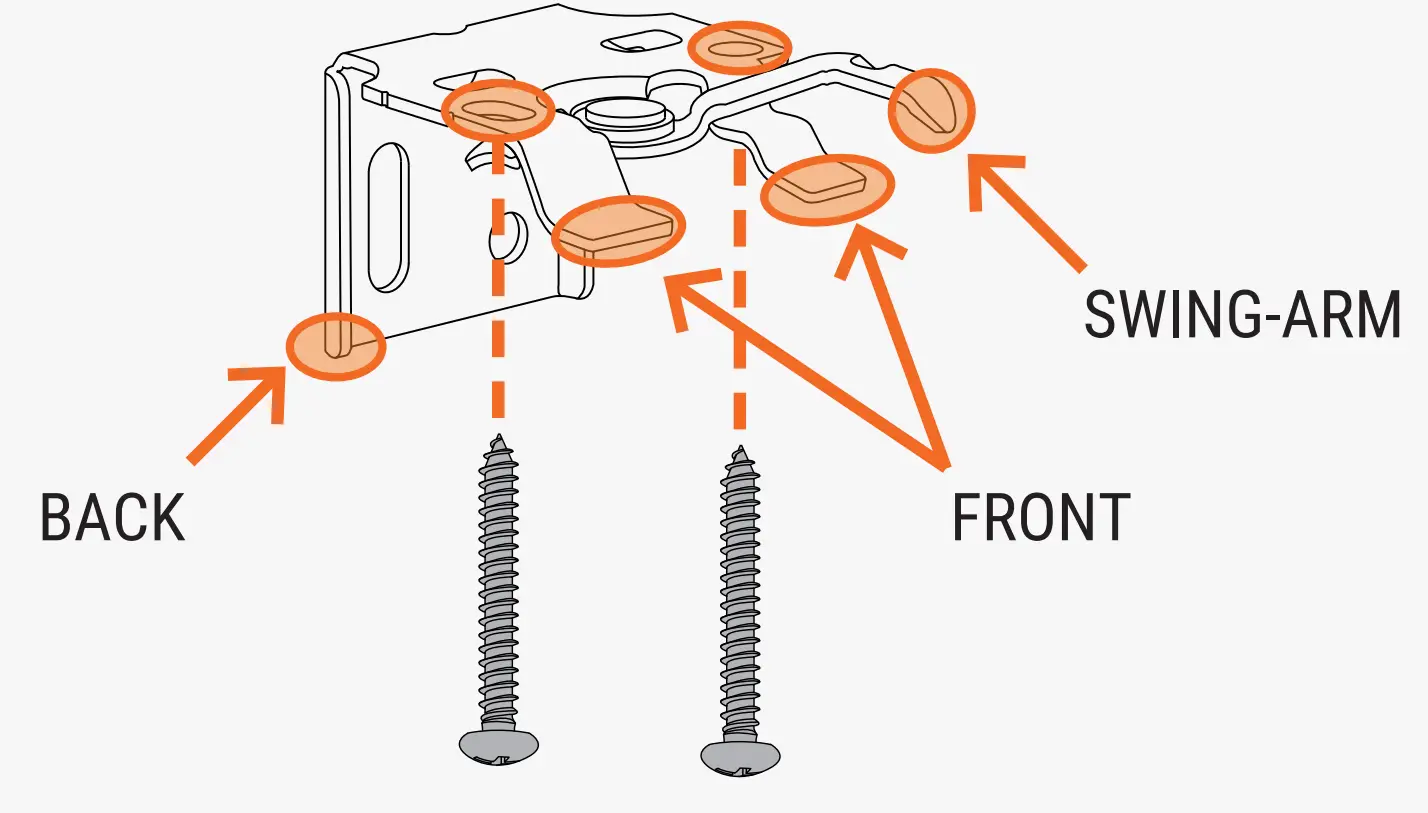 SWING-ARM

BACK

FRONT