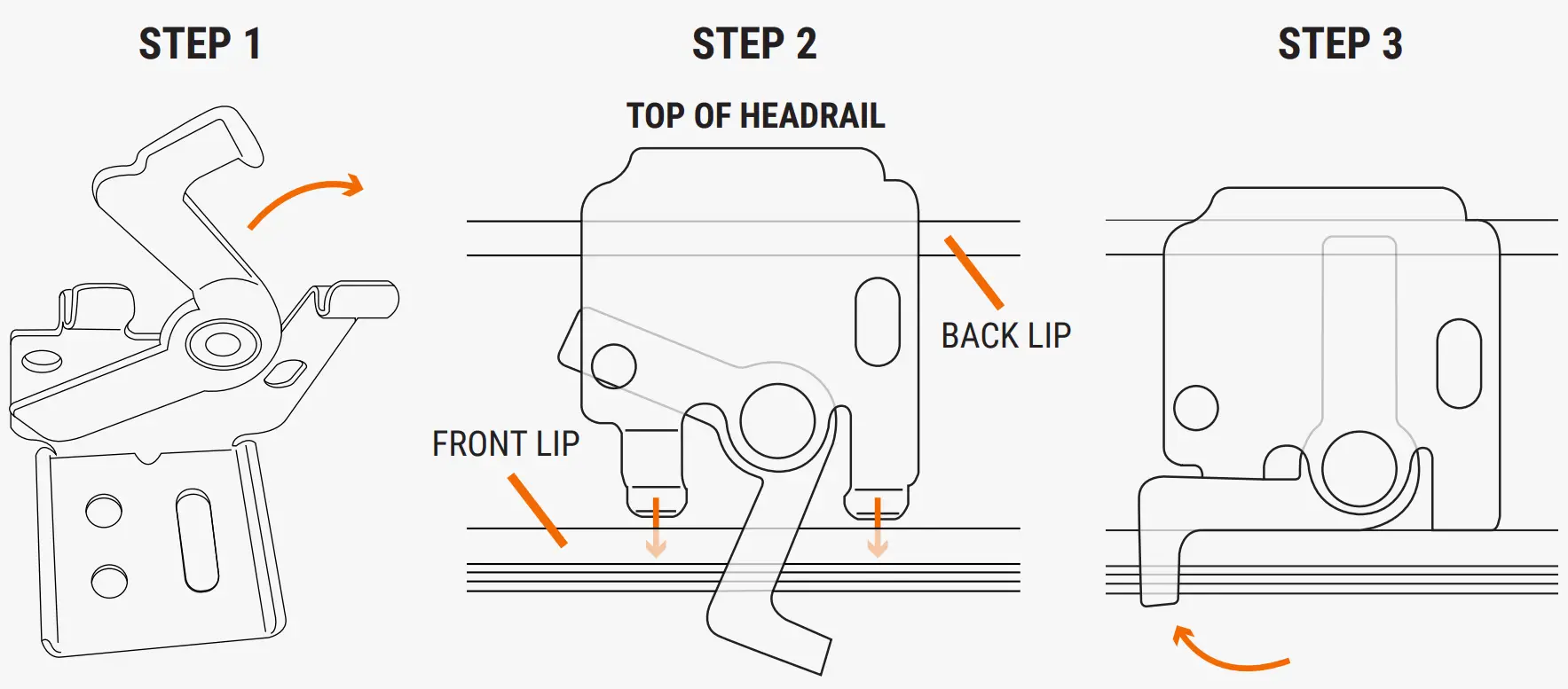 STEP 1

STEP 2

TOP OF HEADRAIL

BACK LIP

FRONT LIP

STEP 3