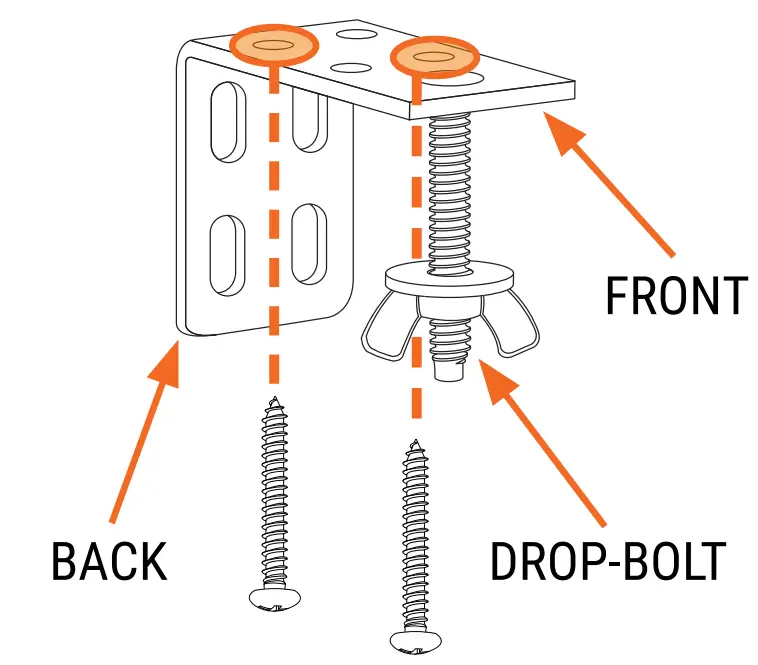 FRONT

BACK

DROP-BOLT