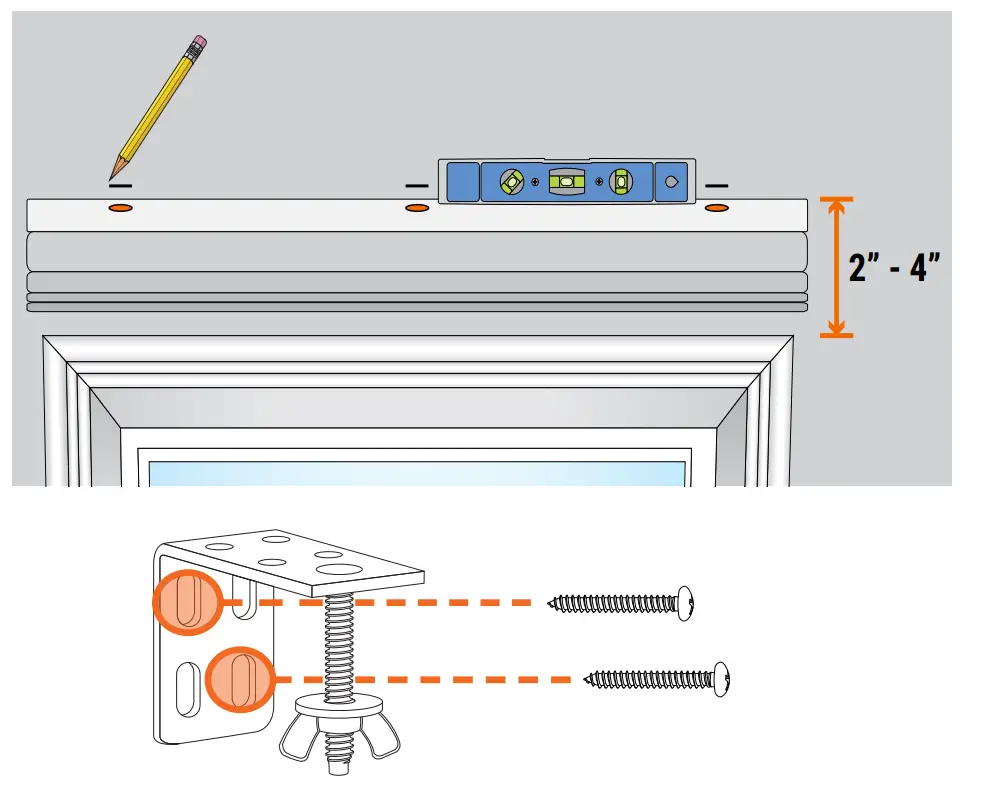 2" - 4"