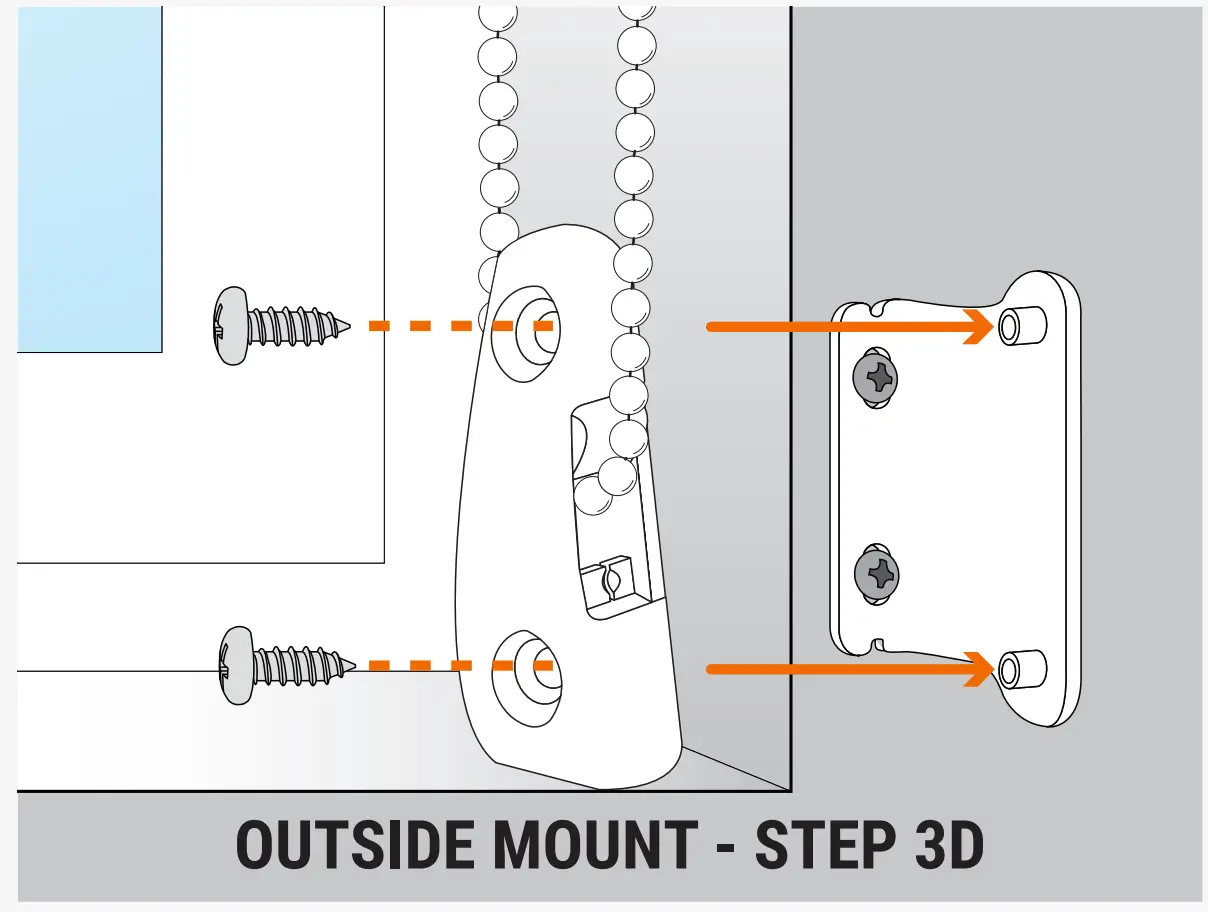 OUTSIDE MOUNT - STEP 3D