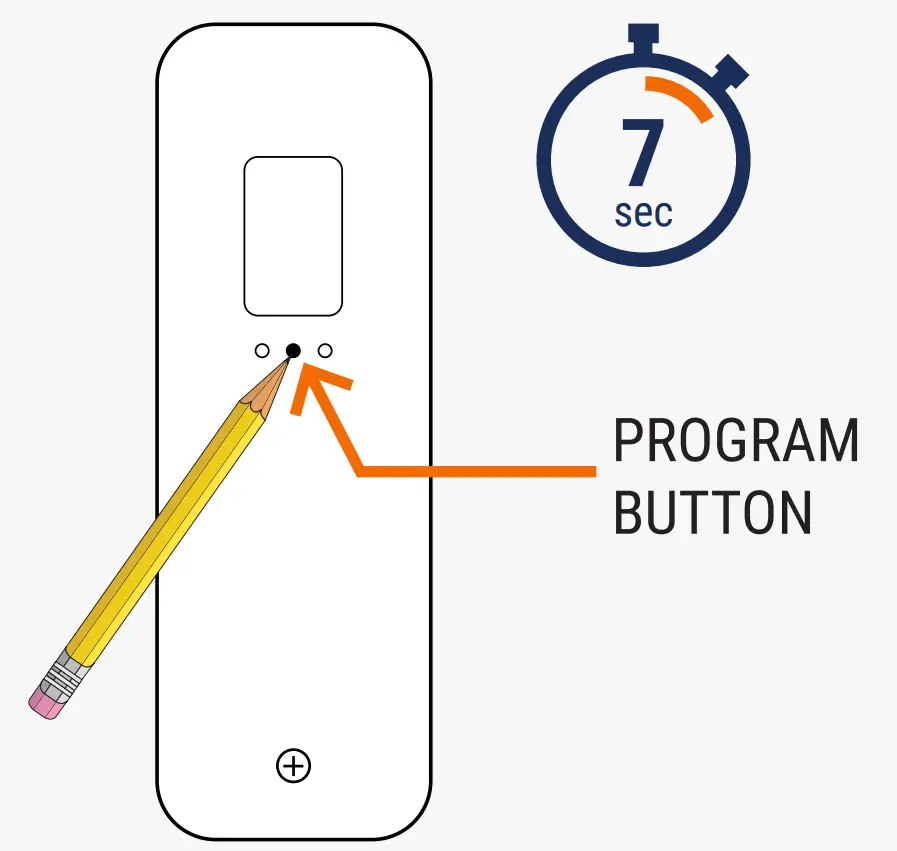 7
sec

PROGRAM
BUTTON