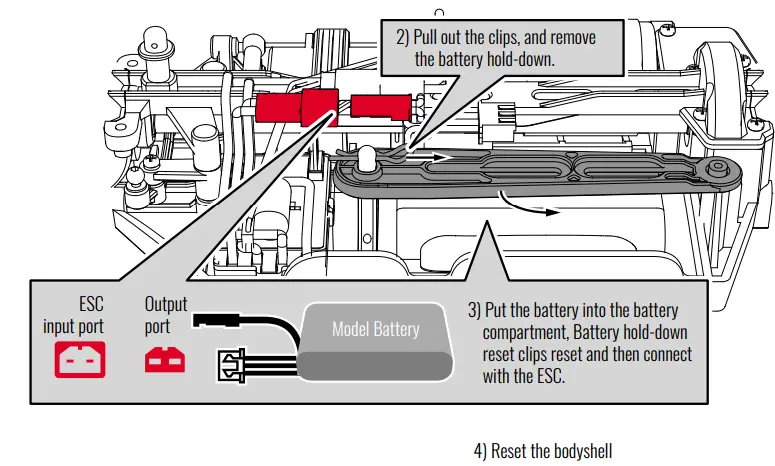 2) Pull out the clips, and remove the battery hold-down.

ESC input port

Output port

Model Battery

3) Put the battery into the battery compartment, Battery hold-down reset clips reset and then connect with the ESC.

4) Reset the bodyshell