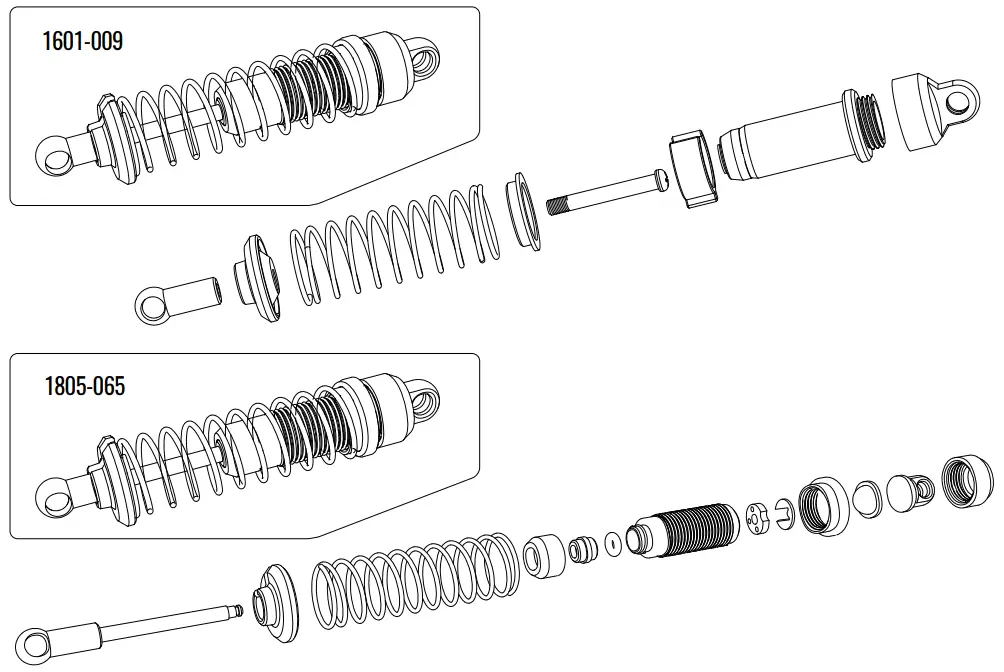 1601-009

1805-065