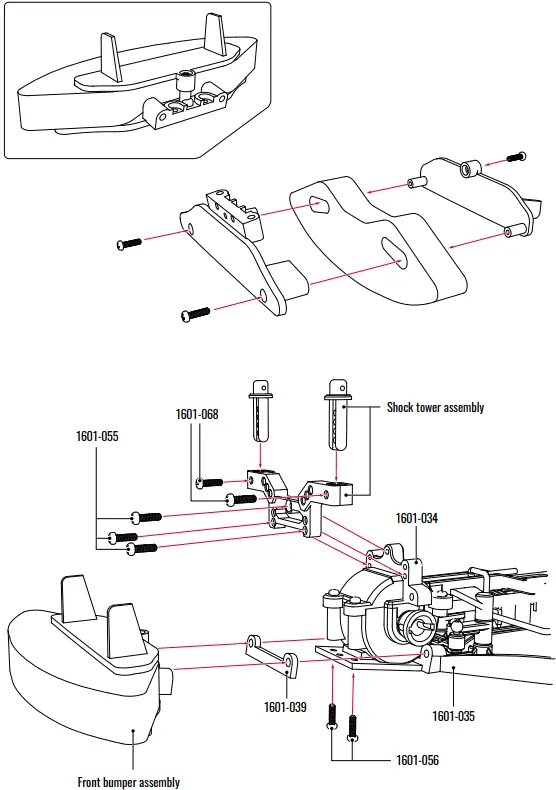 1601-068

Shock tower assembly

1601-055

1601-034

1601-039

1601-035

1601-056

Front bumper assembly