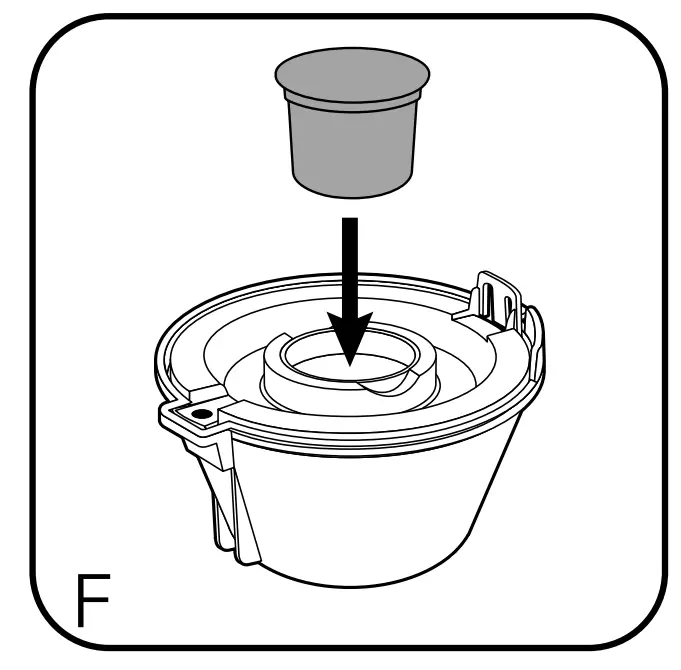 F