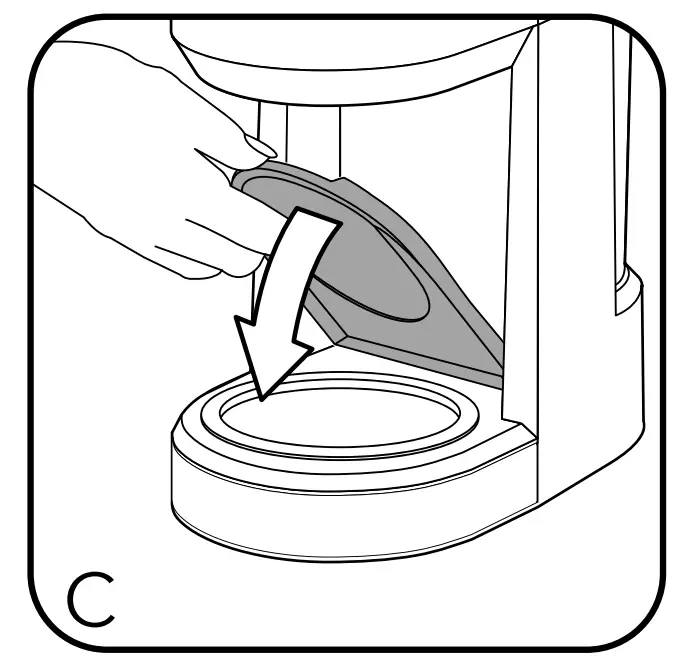 C