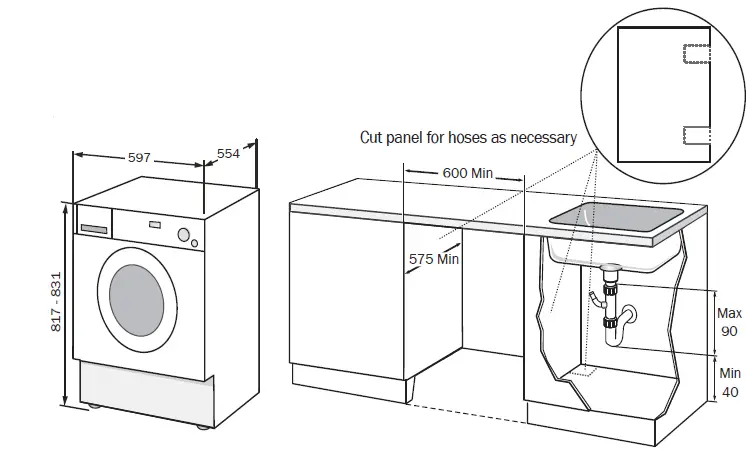 597

554

817 - 831

Cut panel for hoses as necessary

600 Min

575 Min

Max
90

Min
40