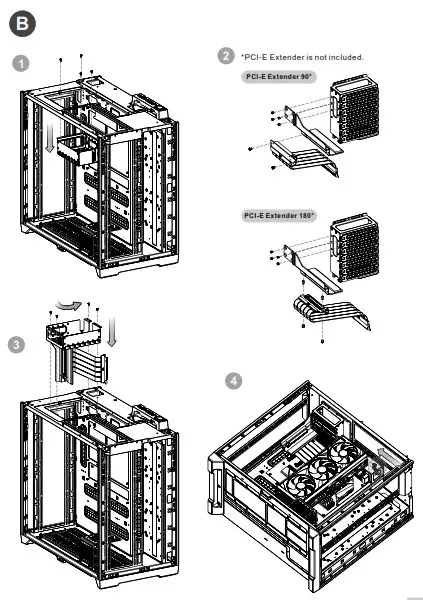 B

1

2 *PCI-E Extender is not included.

PCI-E Extender 90°

PCI-E Extender 180°

3

4