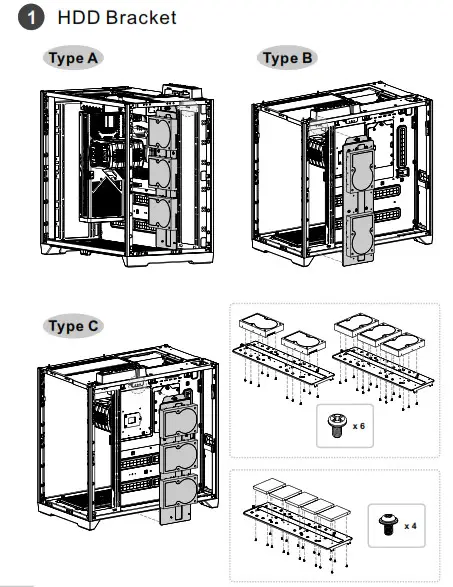 1 HDD Bracket

Type A

Type B

Type C

x 6

x 4