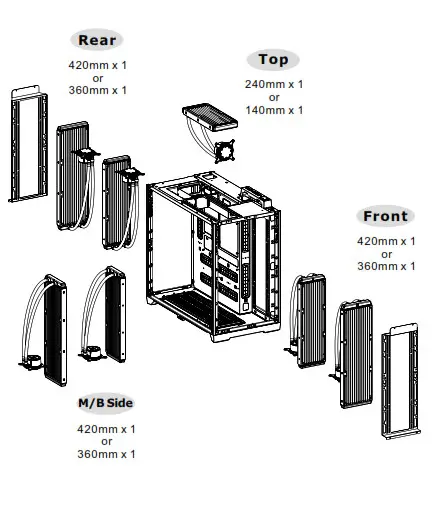 Rear

420mm x 1
or
360mm x 1

Top

240mm x 1
or
140mm x 1

Front

420mm x 1
or
360mm x 1

M/B Side

420mm x 1
or
360mm x 1