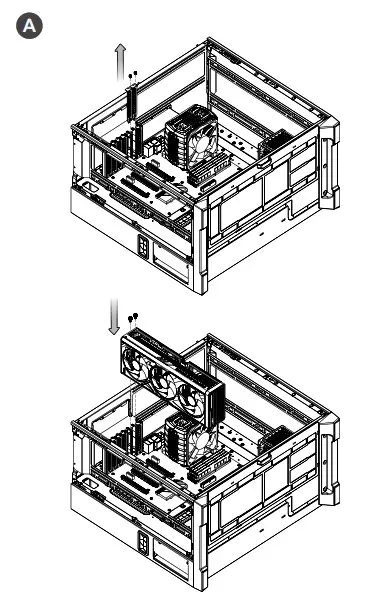 A