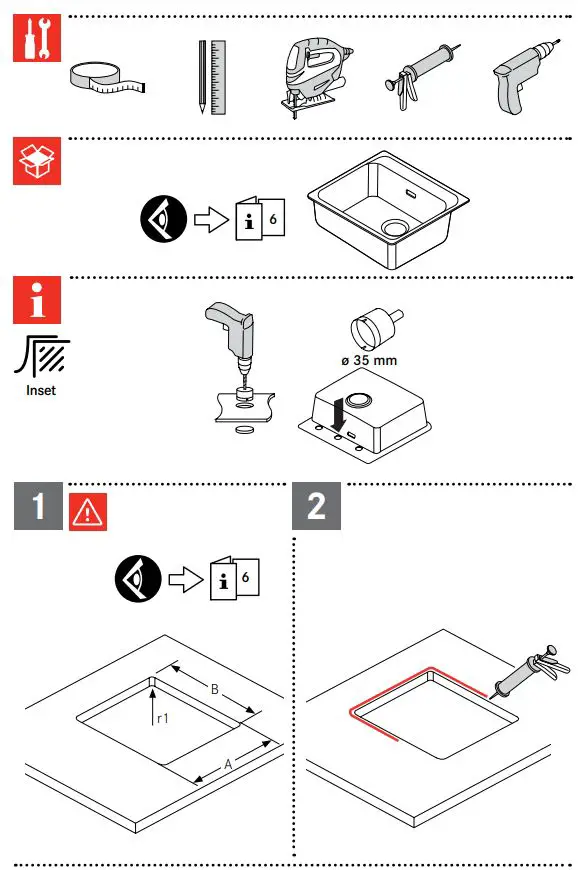 i 6

i

Inset

ø 35 mm

1

i 6

B

r1

A

2