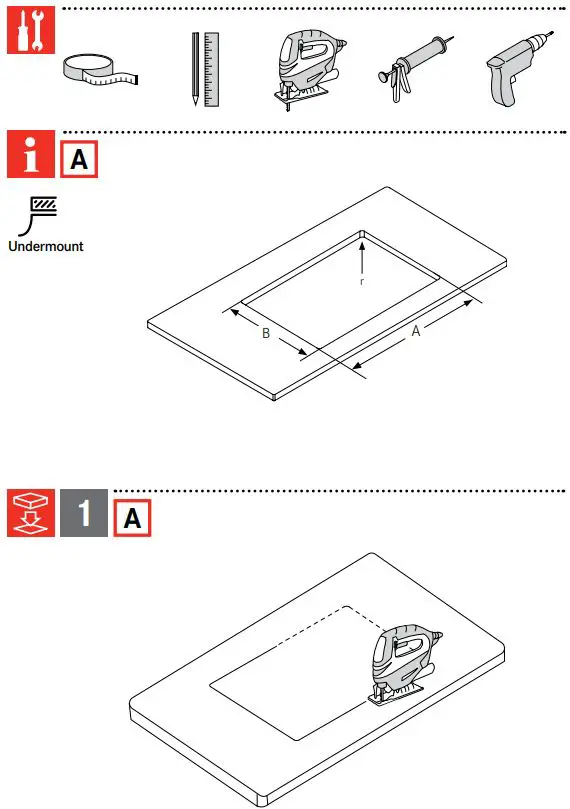 i A

Undermount

r

B

A

1 A