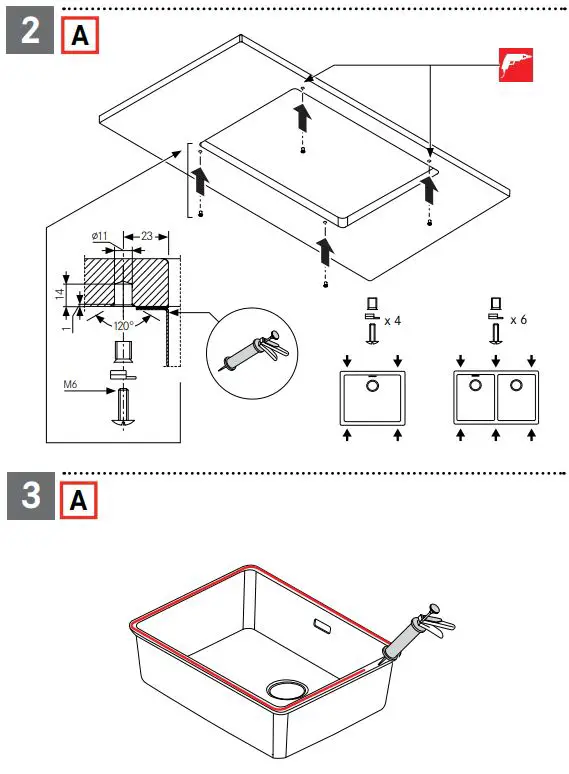 2 A

ø11
23
14
1
120°
M6

x 4
x 6

3 A