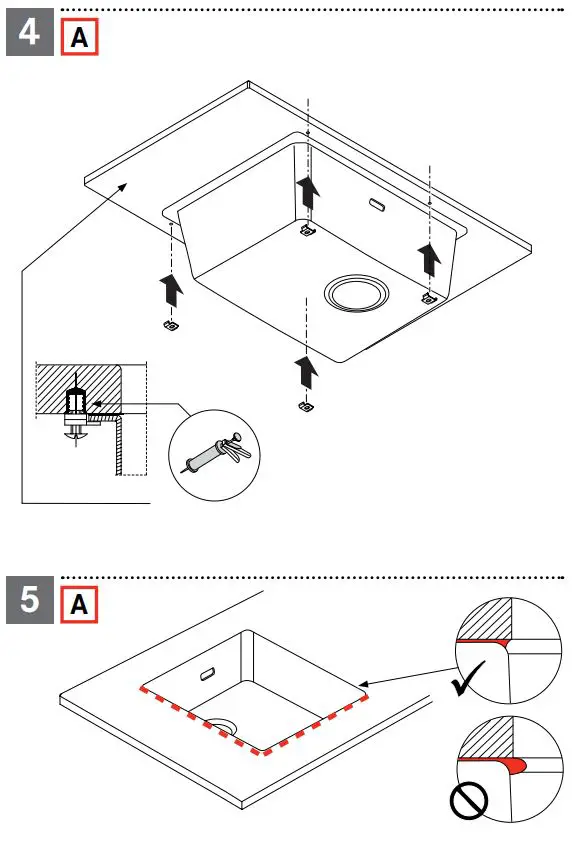 4 A

5 A