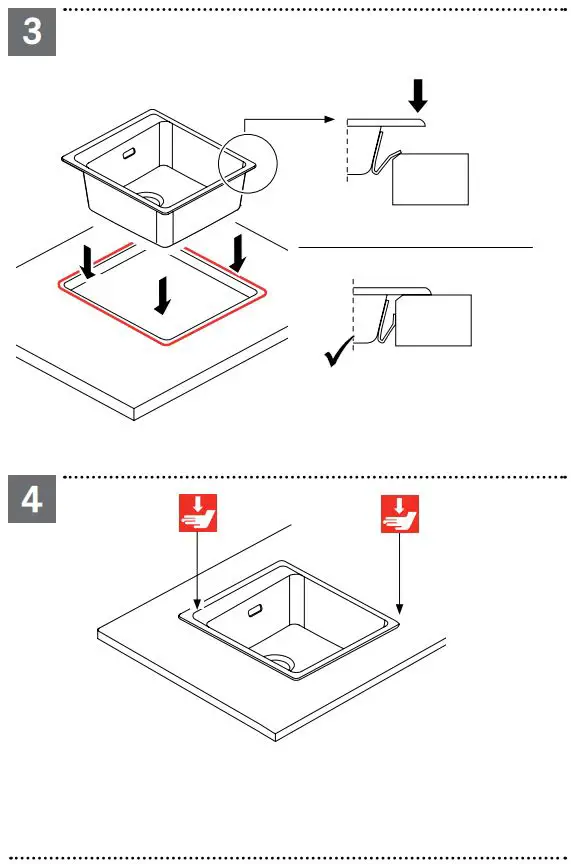 3

4