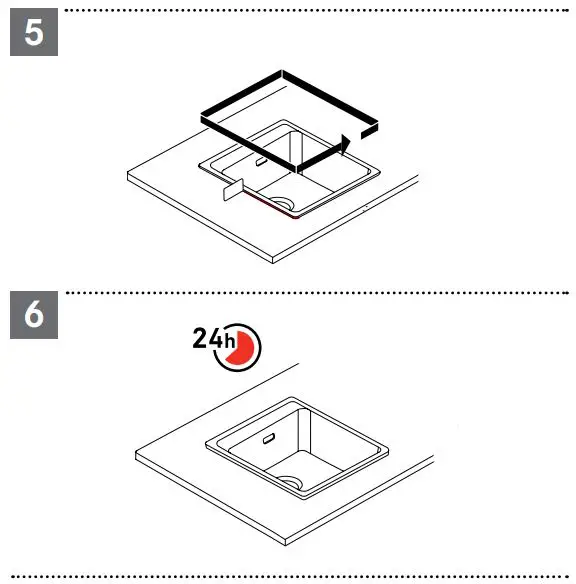 5

6

24h