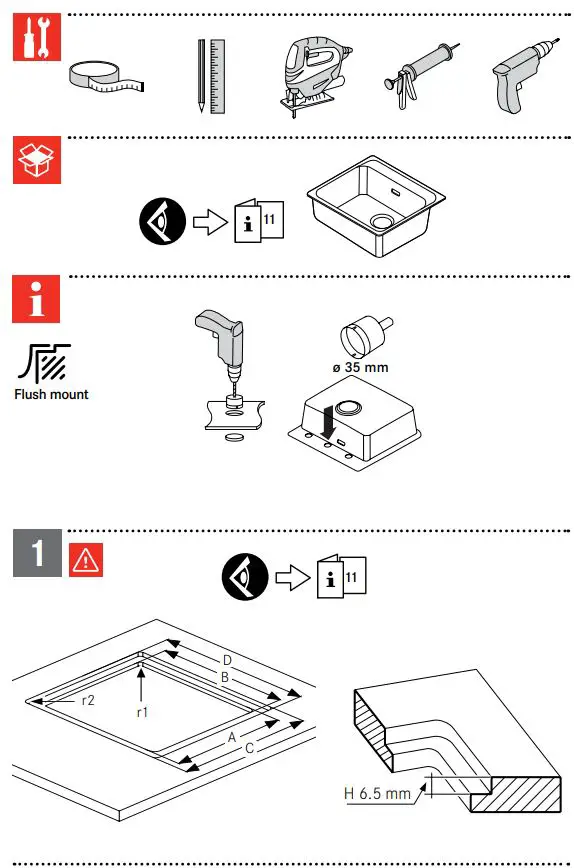 11

Flush mount

ø 35 mm

1

11

D
B
r2
r1
A
C

H 6.5 mm