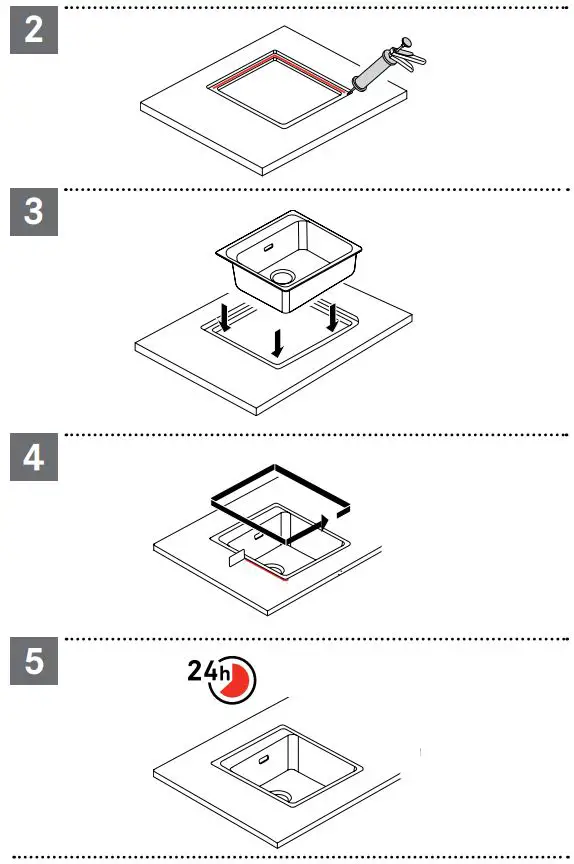 2

3

4

5

24h