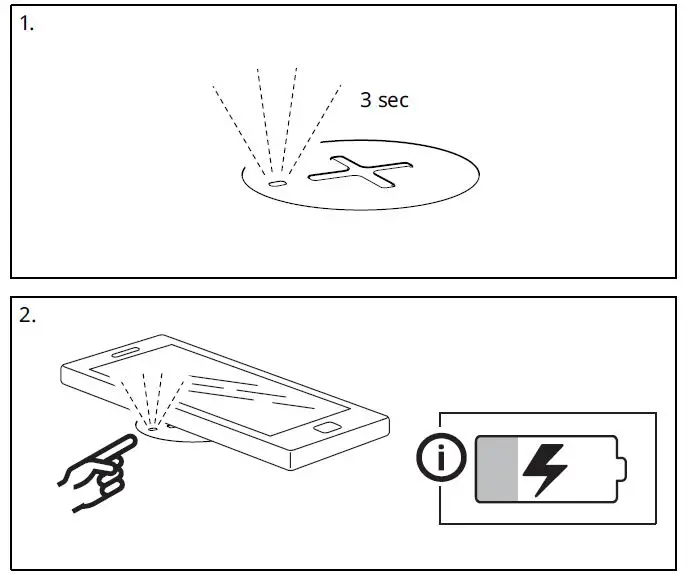 1.

3 sec

2.