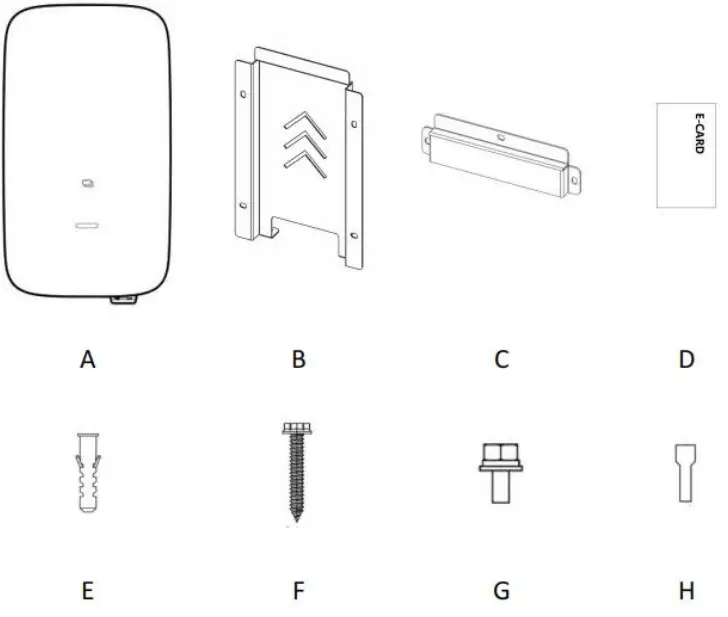 E-CARD

A

B

C

D

E

F

G

H