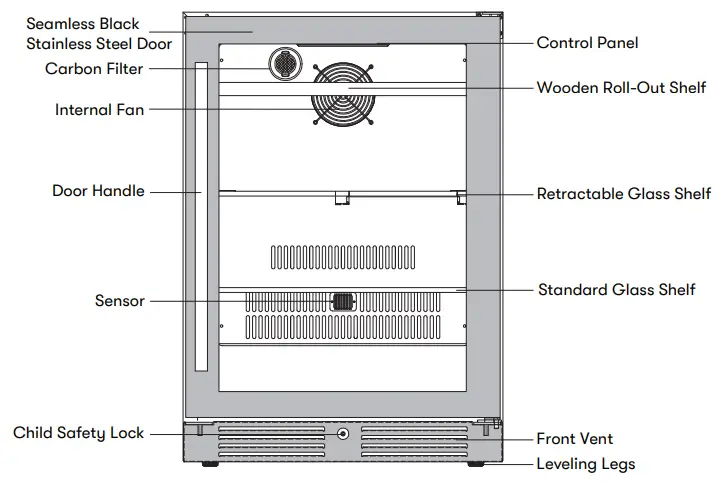 Seamless Black Stainless Steel Door
Carbon Filter
Internal Fan
Door Handle
Sensor
Child Safety Lock
Control Panel
Wooden Roll-Out Shelf
Retractable Glass Shelf
Standard Glass Shelf
Front Vent
Leveling Legs