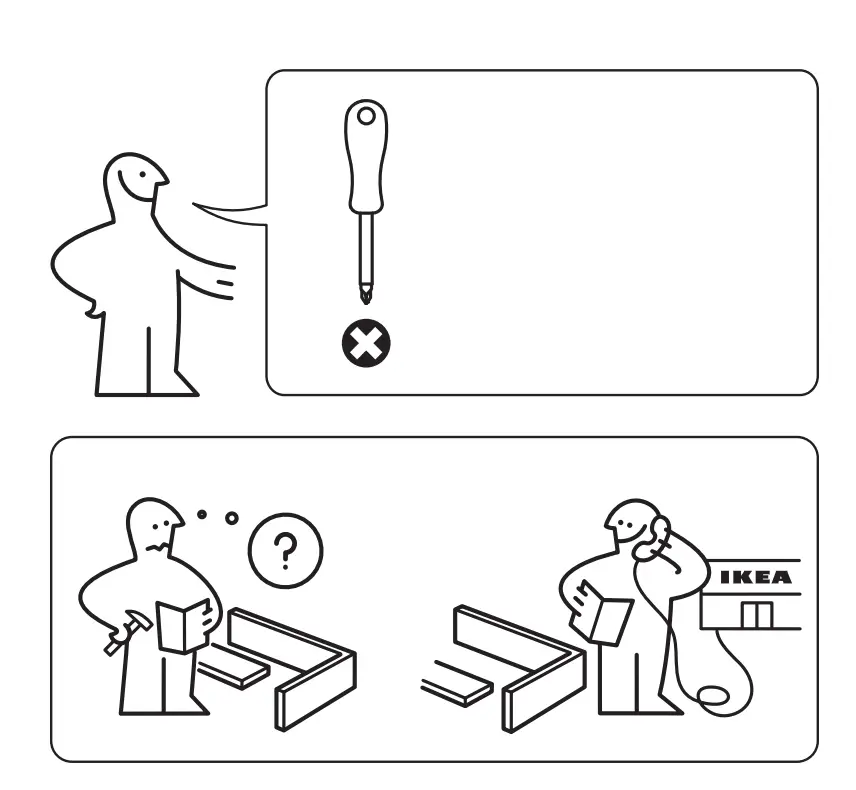 ?

IKEA