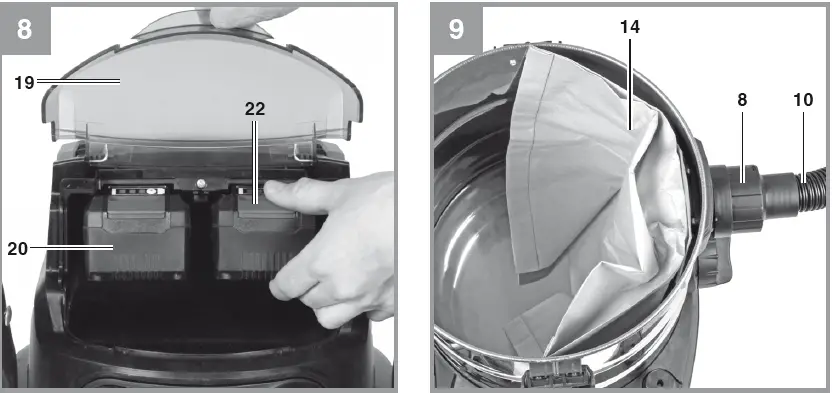 8
19
22
20
9
14
8
10