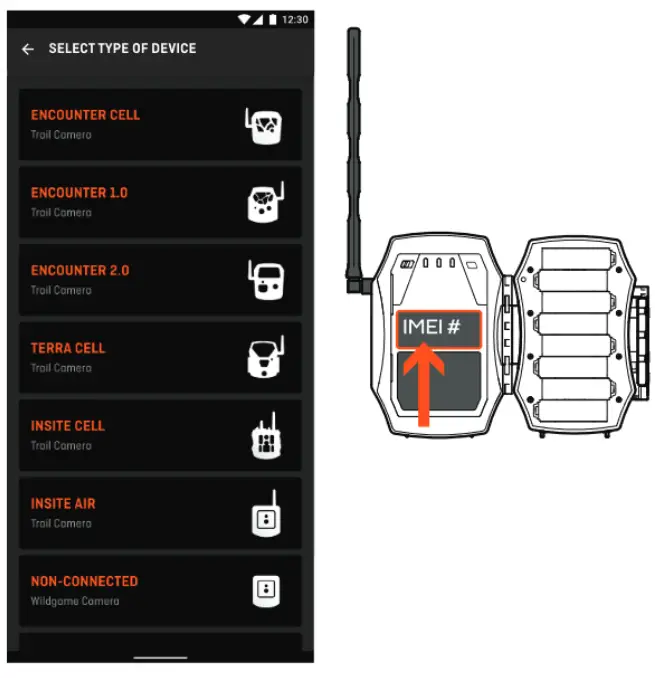 12:30

SELECT TYPE OF DEVICE

ENCOUNTER CELL
Trail Camera

ENCOUNTER 1.0
Trail Camera

ENCOUNTER 2.0
Trail Camera

TERRA CELL
Trail Camera

INSITE CELL
Trail Camera

INSITE AIR
Trail Camera

NON-CONNECTED
Wildgame Camera

IMEI #