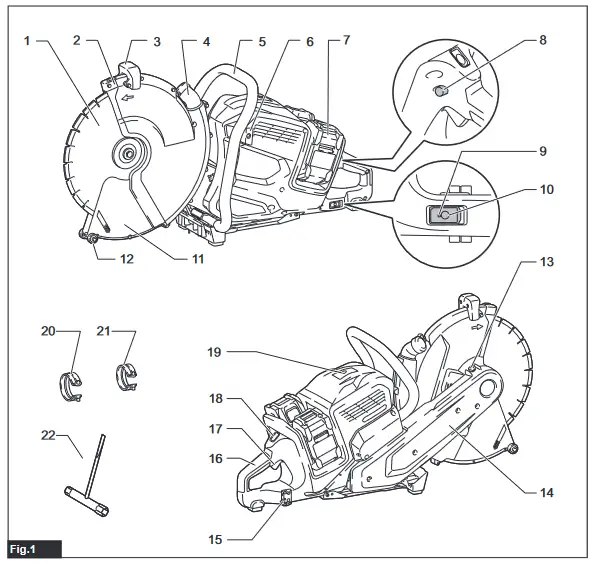 1 2 3 4 5 6 7 8

9

10

12 11

13

20 21

19

18

17

16

22

14

15

Fig.1