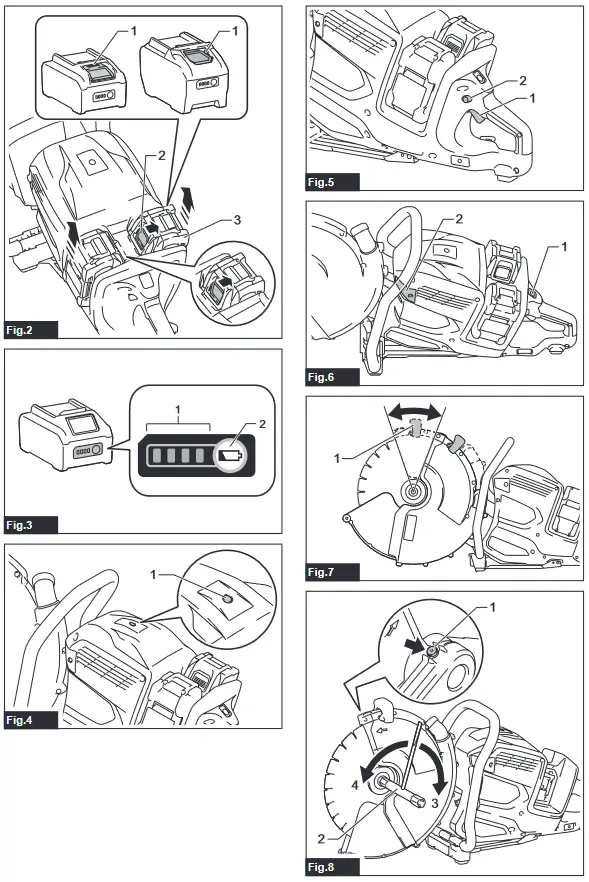 1
1
2
3
Fig.2

1
2
Fig.3

1
Fig.4

2
1
Fig.5

2
1
Fig.6

1
Fig.7

1
4
3
2
Fig.8