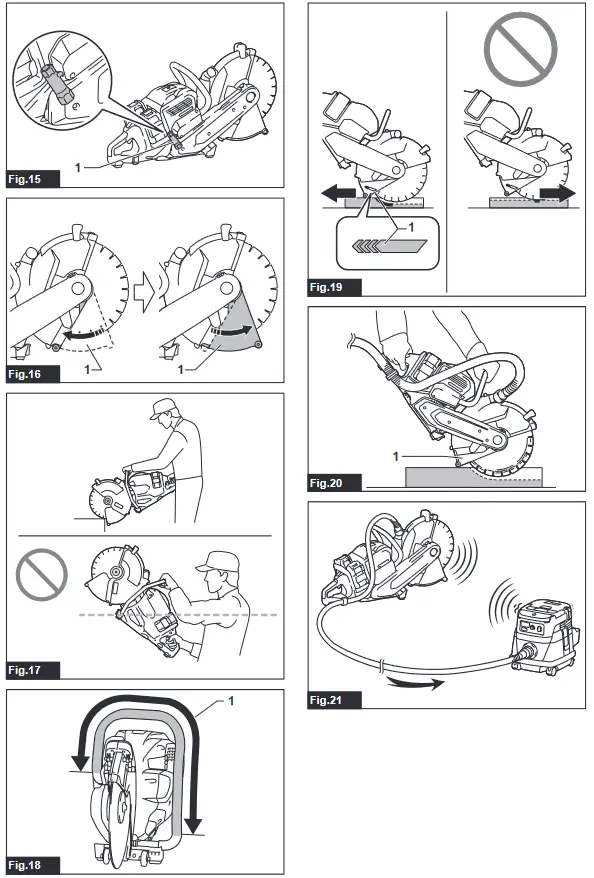 1
Fig.15

1
1
Fig.16

Fig.17

1
Fig.18

1
Fig.19

1
Fig.20

Fig.21